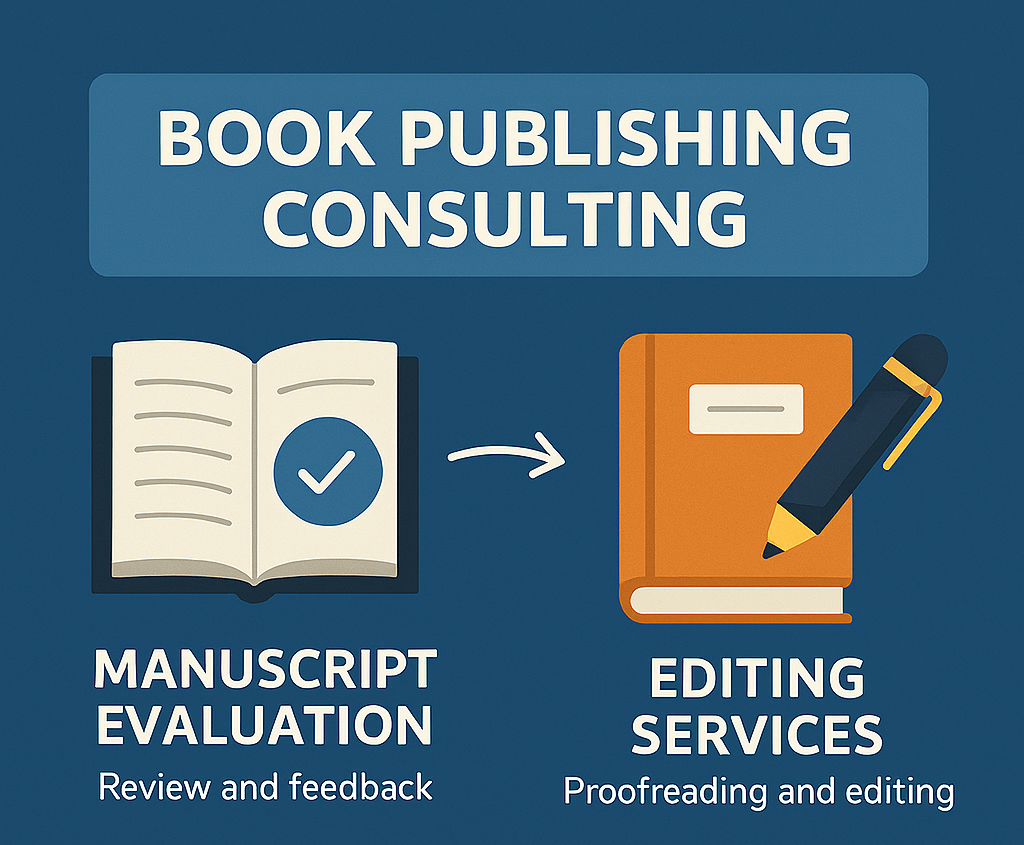 BOOK PUBLISHING CONSULTING

MANUSCRIPT EVALUATION
Review and feedback

EDITING SERVICES
Proofreading and editing